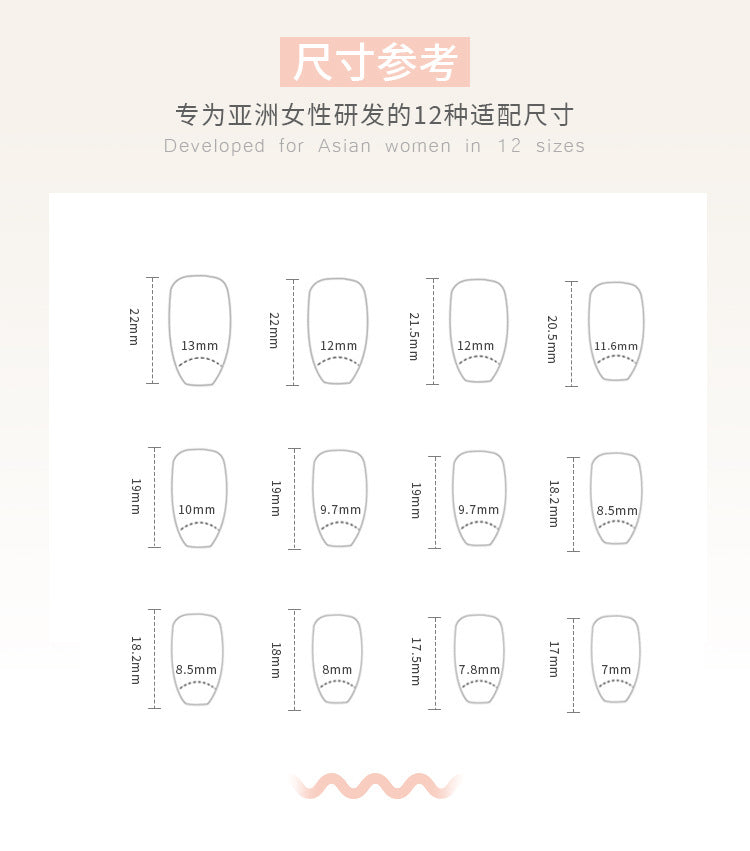 尺寸参考

专为亚洲女性研发的12种适配尺寸

Developed for Asian women in 12 sizes

22mm 13mm

22mm 12mm

21.5mm 12mm

20.5mm 11.6mm

19mm 10mm

19mm 9.7mm

19mm 9.7mm

18.2mm 8.5mm

18.2mm 8.5mm

18mm 8mm

17.5mm 7.8mm

17mm 7mm