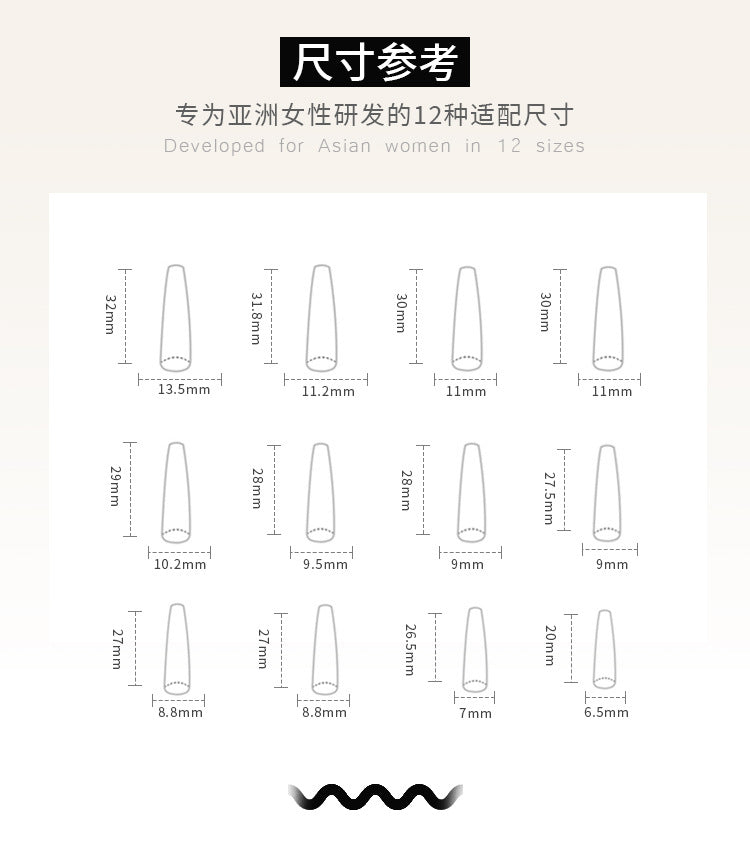 尺寸参考

专为亚洲女性研发的12种适配尺寸

Developed for Asian women in 12 sizes

32mm
13.5mm

31.8mm
11.2mm

30mm
11mm

30mm
11mm

29mm
10.2mm

28mm
9.5mm

28mm
9mm

27.5mm
9mm

27mm
8.8mm

27mm
8.8mm

26.5mm
7mm

20mm
6.5mm