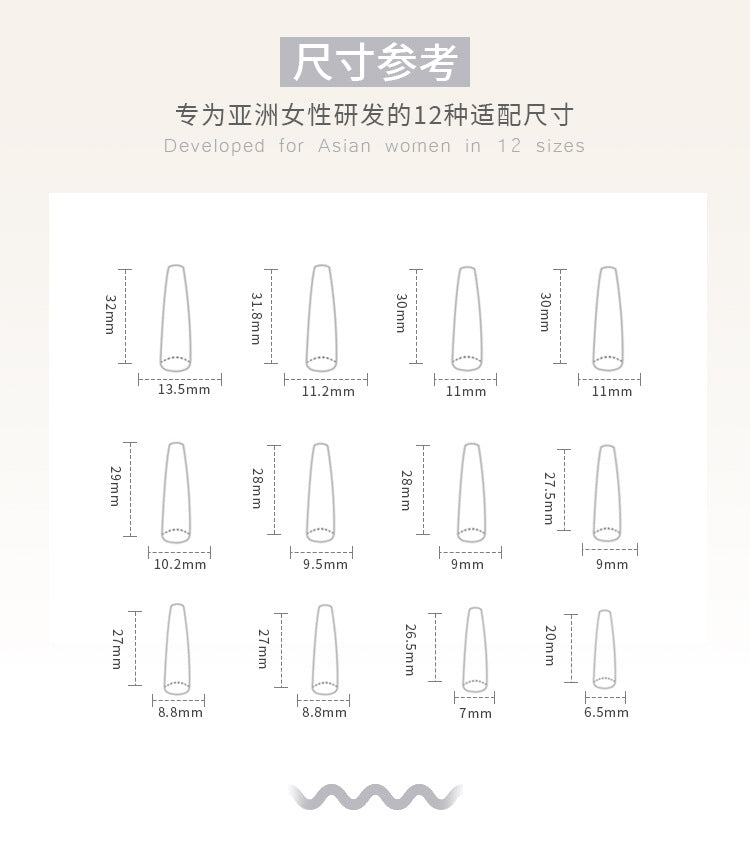 尺寸参考

专为亚洲女性研发的12种适配尺寸

Developed for Asian women in 12 sizes

32mm
13.5mm

31.8mm
11.2mm

30mm
11mm

30mm
11mm

29mm
10.2mm

28mm
9.5mm

28mm
9mm

27.5mm
9mm

27mm
8.8mm

27mm
8.8mm

26.5mm
7mm

20mm
6.5mm