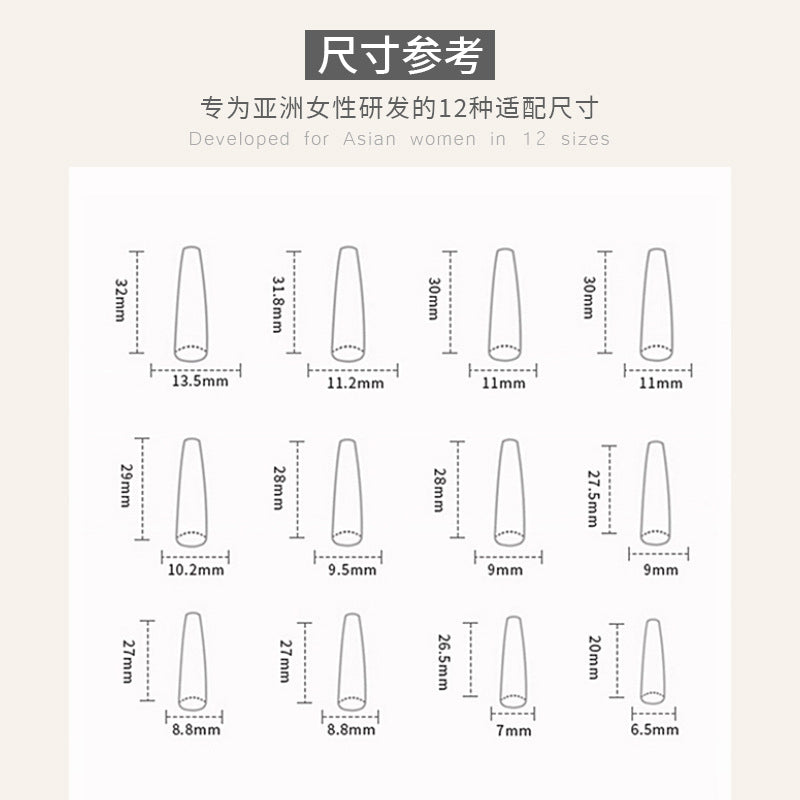 尺寸参考

专为亚洲女性研发的12种适配尺寸

Developed for Asian women in 12 sizes

32mm
13.5mm

31.8mm
11.2mm

30mm
11mm

30mm
11mm

29mm
10.2mm

28mm
9.5mm

28mm
9mm

27.5mm
9mm

27mm
8.8mm

27mm
8.8mm

26.5mm
7mm

20mm
6.5mm