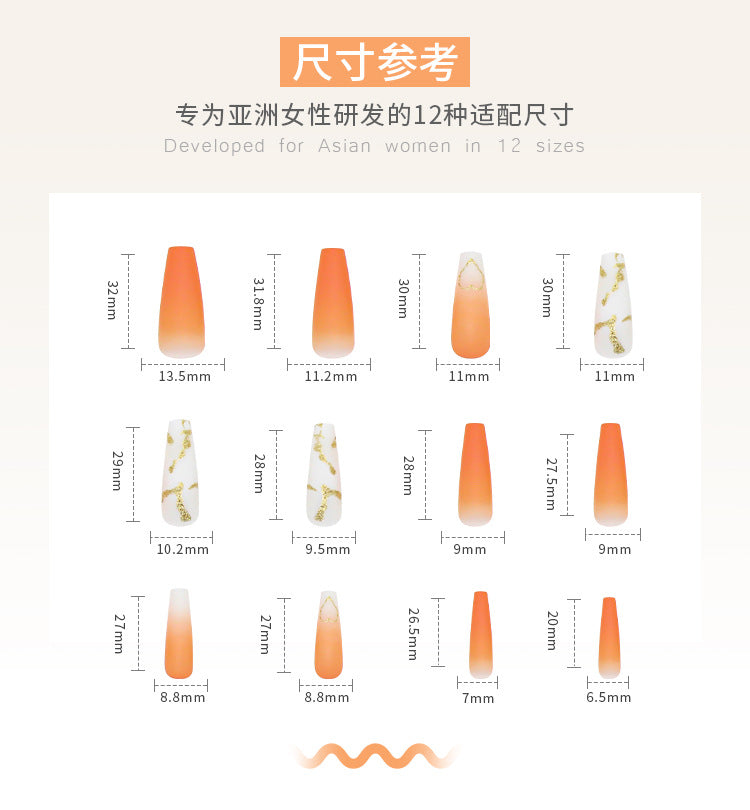 尺寸参考

专为亚洲女性研发的12种适配尺寸
Developed for Asian women in 12 sizes

32mm
13.5mm

31.8mm
11.2mm

30mm
11mm

30mm
11mm

29mm
10.2mm

28mm
9.5mm

28mm
9mm

27.5mm
9mm

27mm
8.8mm

27mm
8.8mm

26.5mm
7mm

20mm
6.5mm