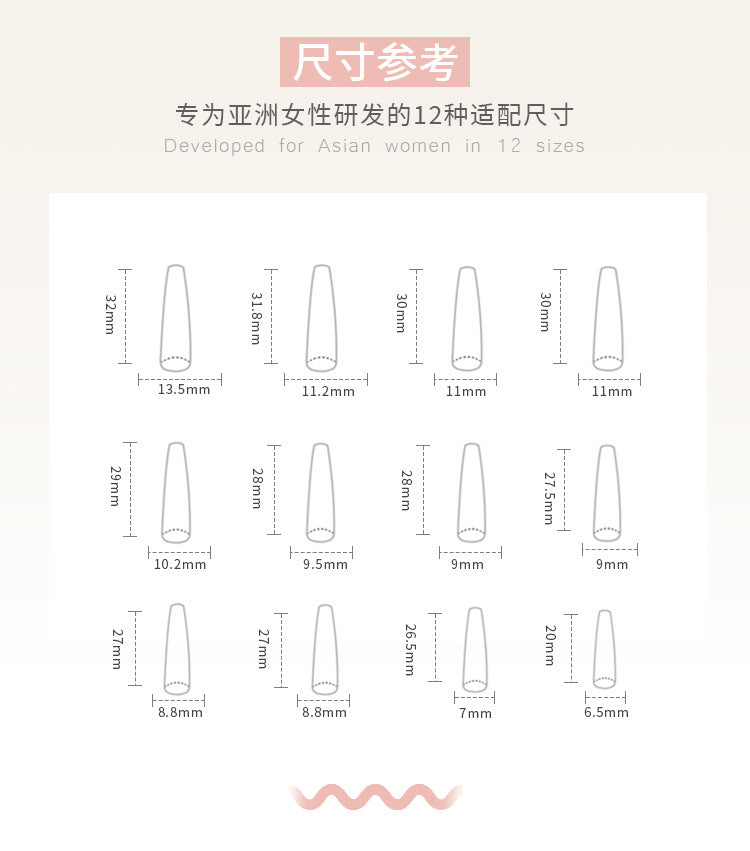 尺寸参考

专为亚洲女性研发的12种适配尺寸

Developed for Asian women in 12 sizes

32mm
13.5mm

31.8mm
11.2mm

30mm
11mm

30mm
11mm

29mm
10.2mm

28mm
9.5mm

28mm
9mm

27.5mm
9mm

27mm
8.8mm

27mm
8.8mm

26.5mm
7mm

20mm
6.5mm