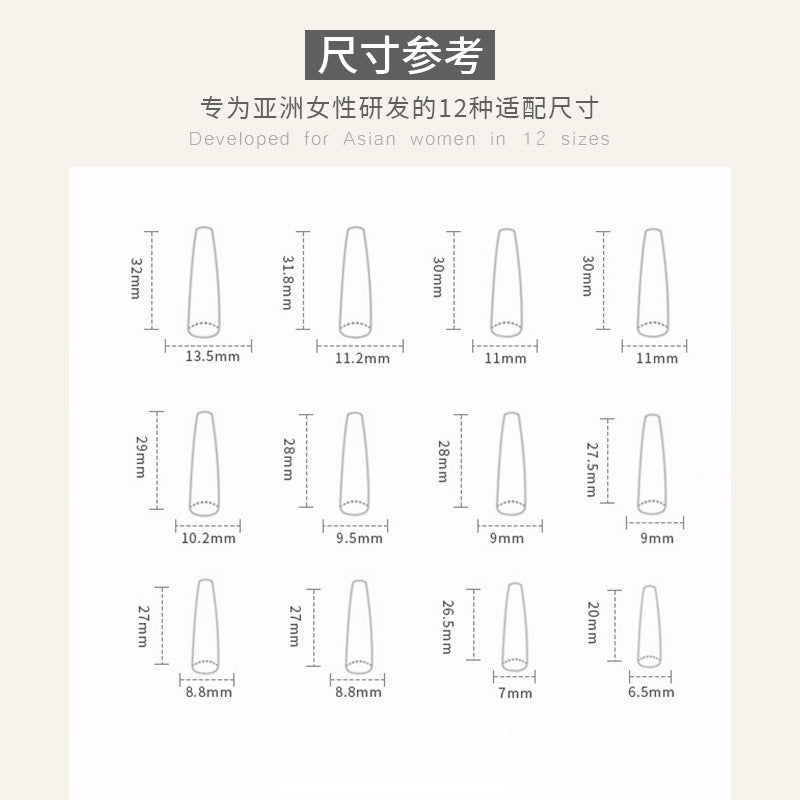 尺寸参考

专为亚洲女性研发的12种适配尺寸

Developed for Asian women in 12 sizes

32mm
13.5mm

31.8mm
11.2mm

30mm
11mm

30mm
11mm

29mm
10.2mm

28mm
9.5mm

28mm
9mm

27.5mm
9mm

27mm
8.8mm

27mm
8.8mm

26.5mm
7mm

20mm
6.5mm