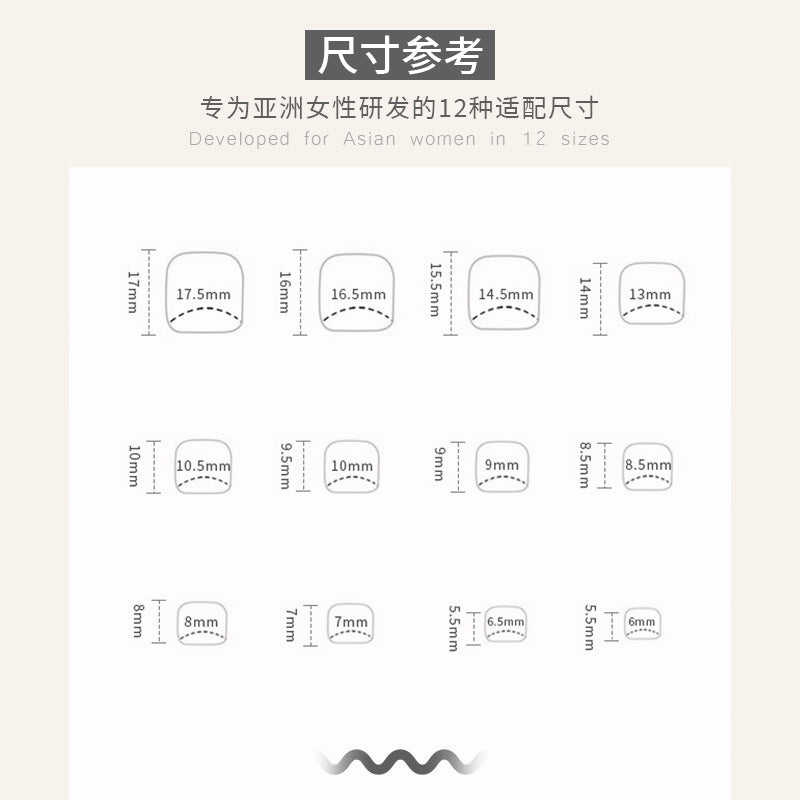 尺寸参考

专为亚洲女性研发的12种适配尺寸

Developed for Asian women in 12 sizes

17mm 17.5mm

16mm 16.5mm

15.5mm 14.5mm

14mm 13mm

10mm 10.5mm

9.5mm 10mm

9mm 9mm

8.5mm 8.5mm

8mm 8mm

7mm 7mm

5.5mm 6.5mm

5.5mm 6mm