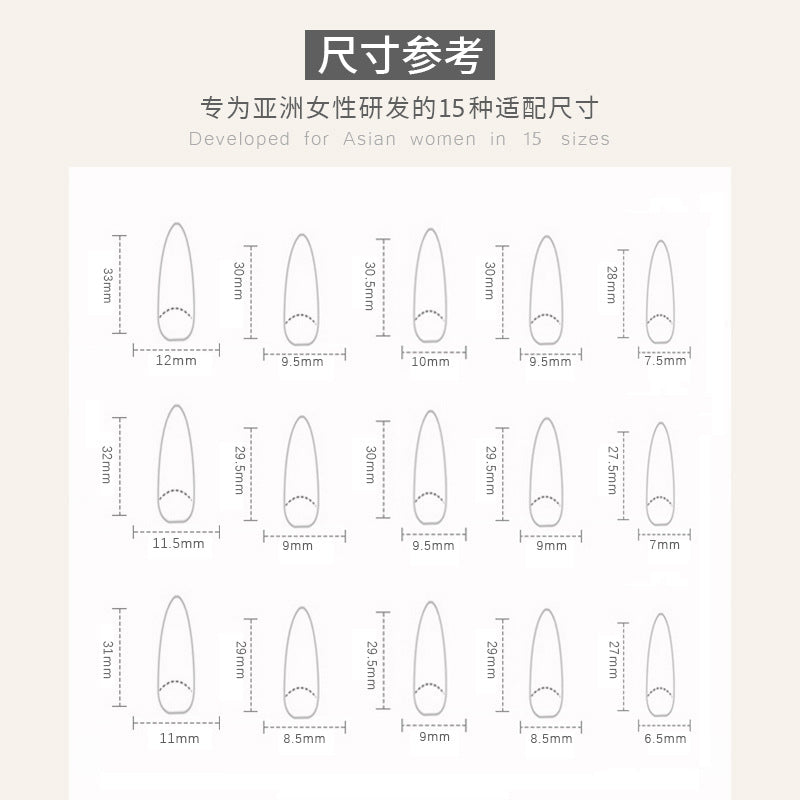 尺寸参考

专为亚洲女性研发的15种适配尺寸

Developed for Asian women in 15 sizes

33mm
12mm
30mm
9.5mm
30.5mm
10mm
30mm
9.5mm
28mm
7.5mm

32mm
11.5mm
29.5mm
9mm
30mm
9.5mm
29.5mm
9mm
27.5mm
7mm

31mm
11mm
29mm
8.5mm
29.5mm
9mm
29mm
8.5mm
27mm
6.5mm